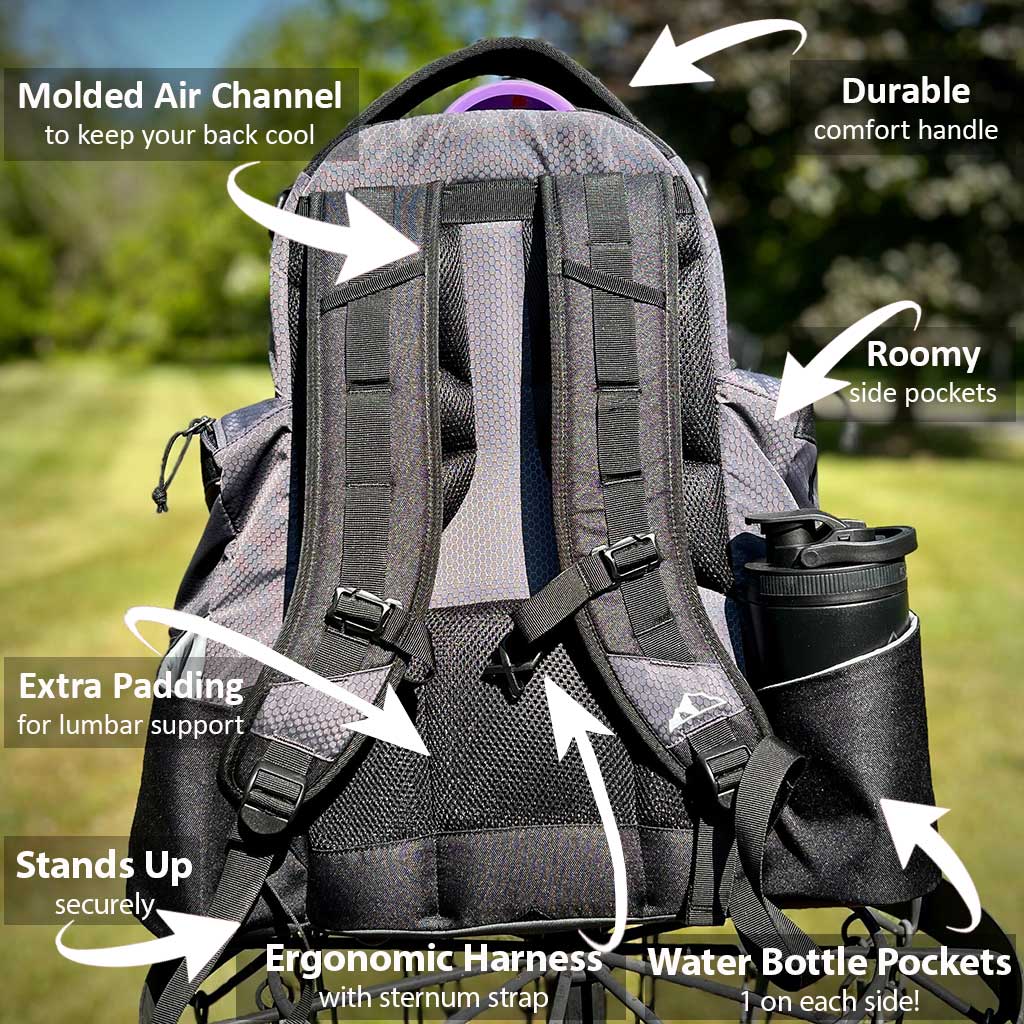 Molded Air Channel
to keep your back cool

Durable
comfort handle

Roomy
side pockets

Extra Padding
for lumbar support

Stands Up
securely

Ergonomic Harness
with sternum strap

Water Bottle Pockets
1 on each side!